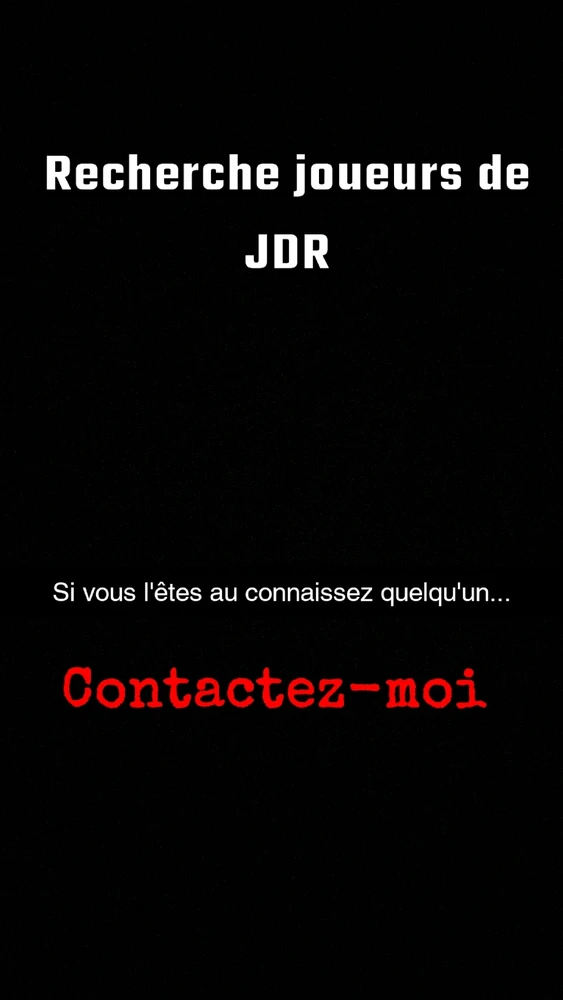 Recherche joueurs de JDR

Si vous l'êtes au connaissez quelqu'un...

Contactez-moi