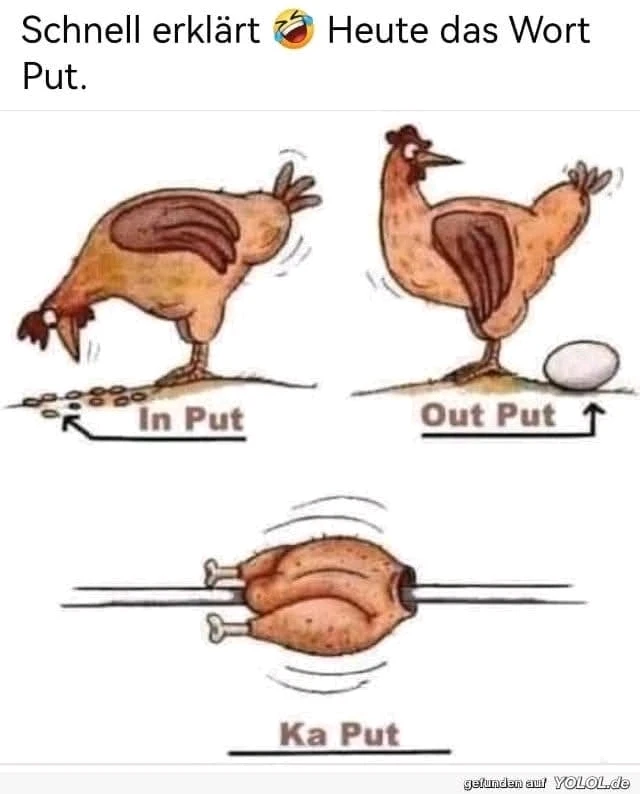 Schnell erklärt 🤣 Heute das Wort Put.

In Put

Out Put

Ka Put

gefunden auf YOLOL.de