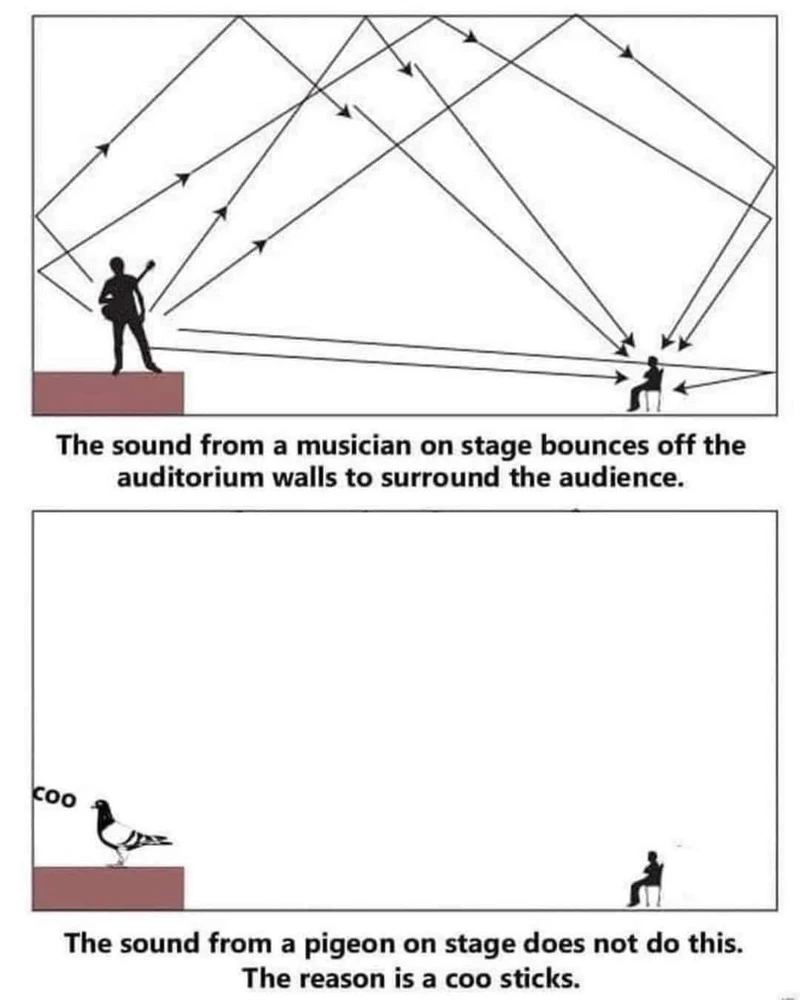 The sound from a musician on stage bounces off the auditorium walls to surround the audience.

coo

The sound from a pigeon on stage does not do this. The reason is a coo sticks.