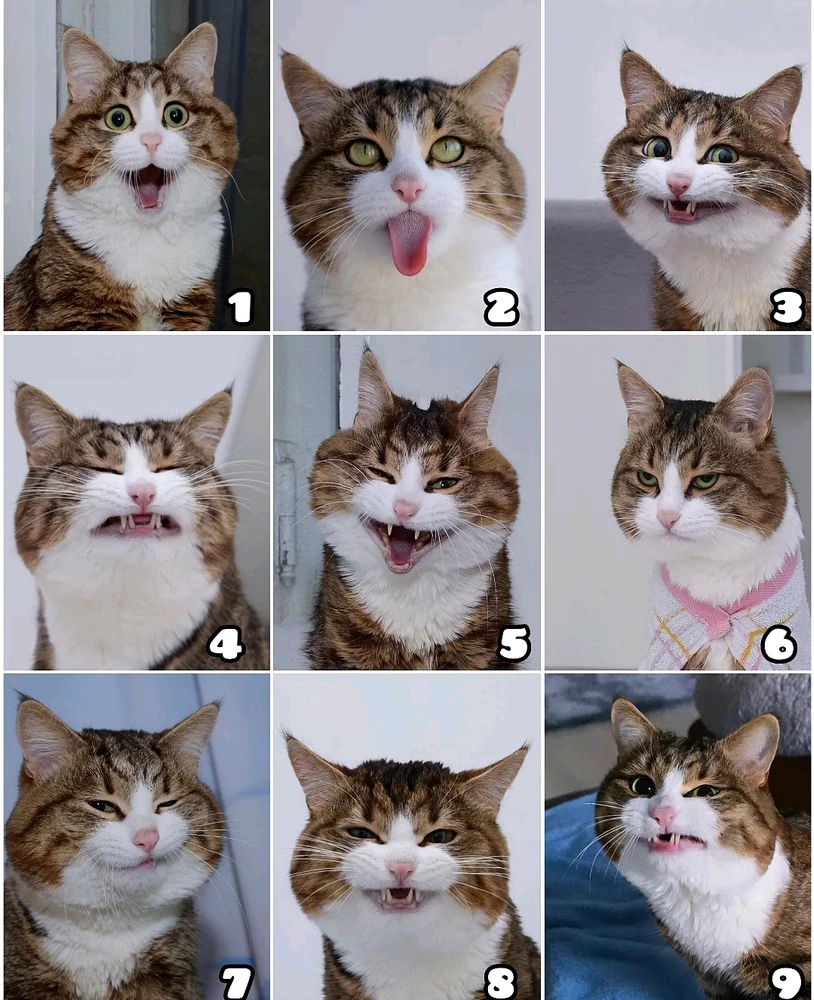 1
2
3
4
5
6
7
8
9