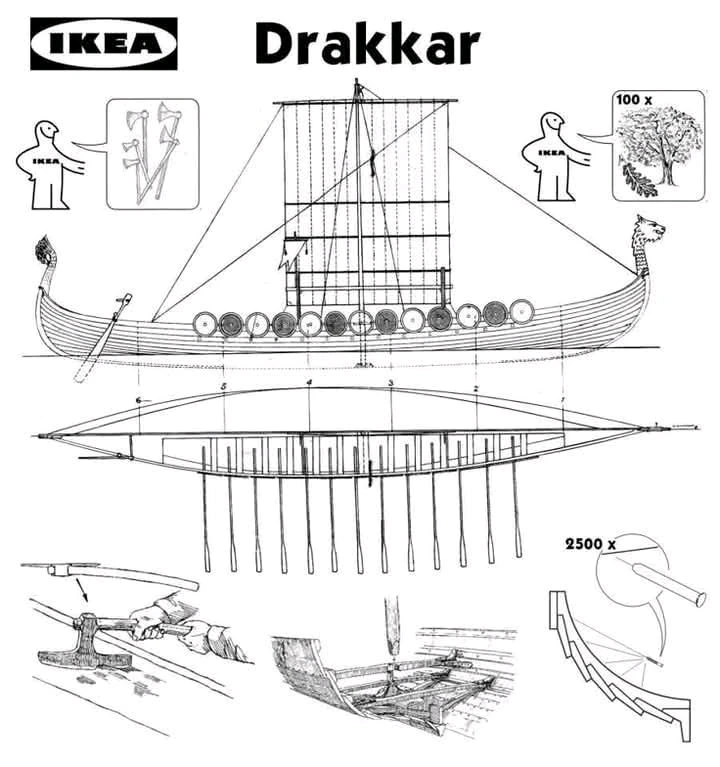 IKEA Drakkar

IKEA

100 x

IKEA

6 5 4 3 2 1

2500 x