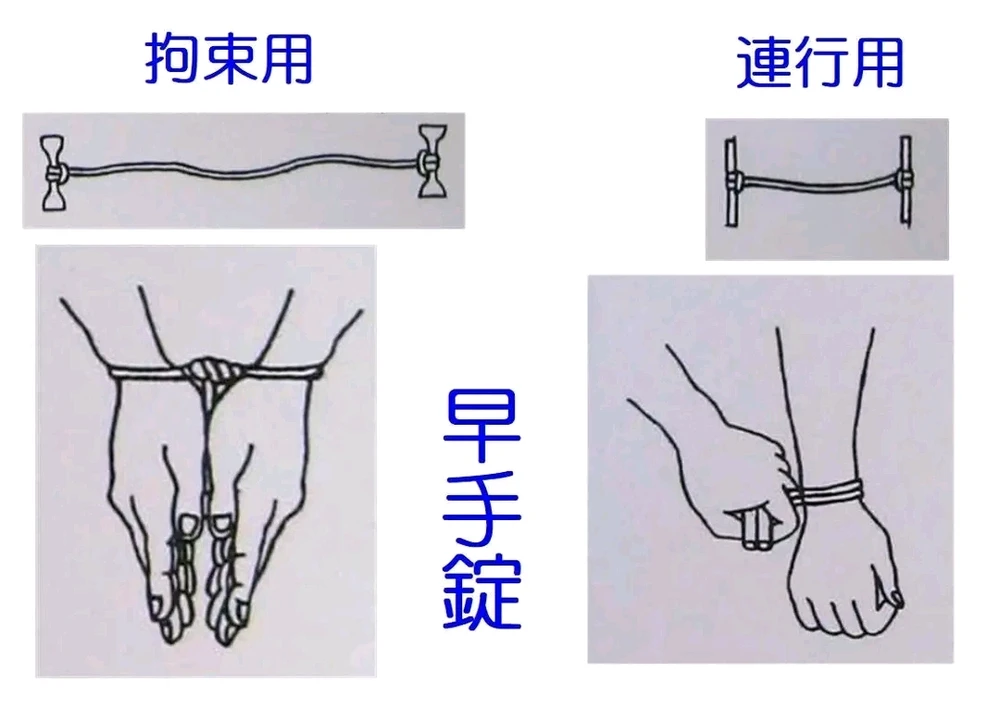 拘束用

連行用

早手錠