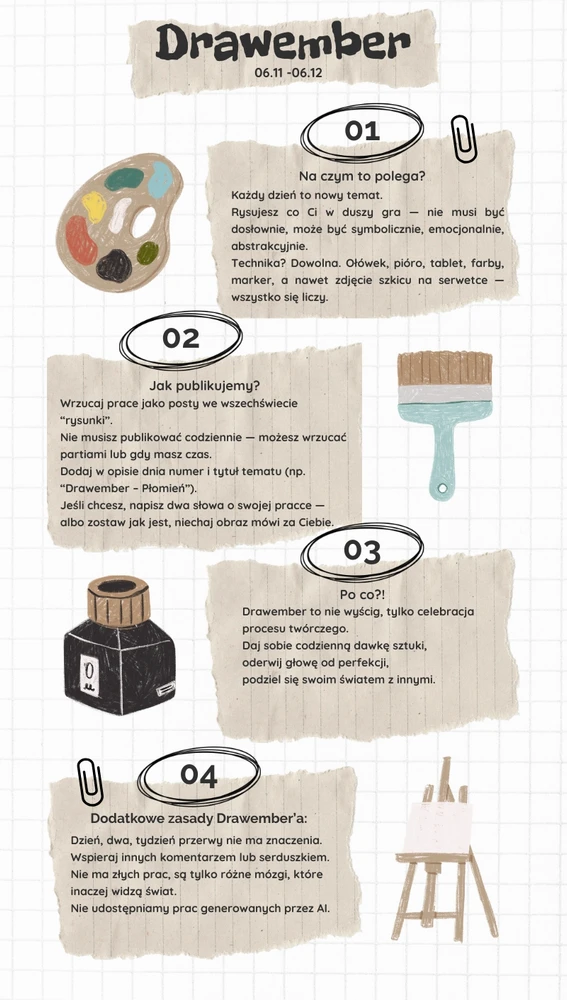 Drawember
06.11 -06.12

01

Na czym to polega?
Każdy dzień to nowy temat.
Rysujesz co Ci w duszy gra — nie musi być dosłownie, może być symbolicznie, emocjonalnie, abstrakcyjnie.
Technika? Dowolna. Ołówek, pióro, tablet, farby, marker, a nawet zdjęcie szkicu na serwetce — wszystko się liczy.

02

Jak publikujemy?
Wrzucaj prace jako posty we wszechświecie "rysunki".
Nie musisz publikować codziennie — możesz wrzucać partiami lub gdy masz czas.
Dodaj w opisie dnia numer i tytuł tematu (np. "Drawember - Płomień").
Jeśli chcesz, napisz dwa słowa o swojej pracce — albo zostaw jak jest, niechaj obraz mówi za Ciebie.

03

Po co?!
Drawember to nie wyścig, tylko celebracja procesu twórczego.
Daj sobie codzienną dawkę sztuki, oderwij głowę od perfekcji, podziel się swoim światem z innymi.

04

Dodatkowe zasady Drawember'a:
Dzień, dwa, tydzień przerwy nie ma znaczenia.
Wspieraj innych komentarzem lub serduszkiem.
Nie ma złych prac, są tylko różne mózgi, które inaczej widzą świat.
Nie udostępniamy prac generowanych przez AI.