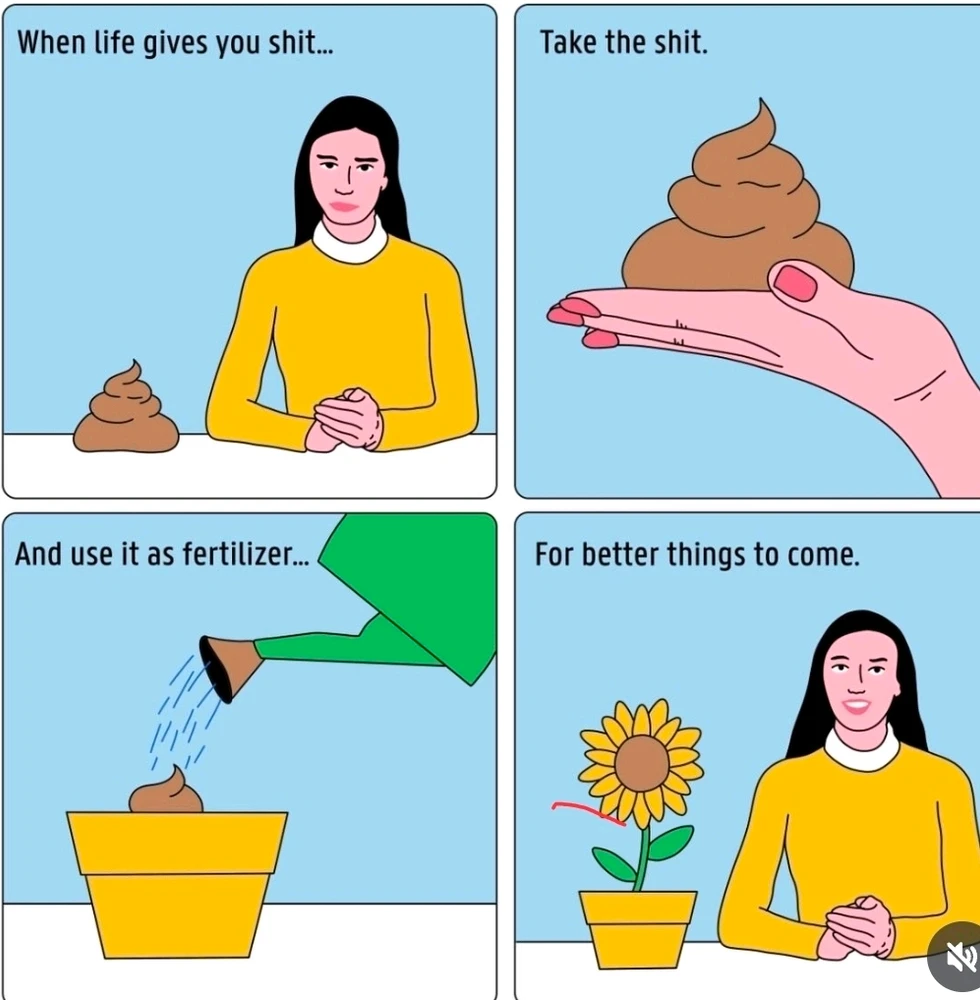 When life gives you shit...

Take the shit.

And use it as fertilizer...

For better things to come.