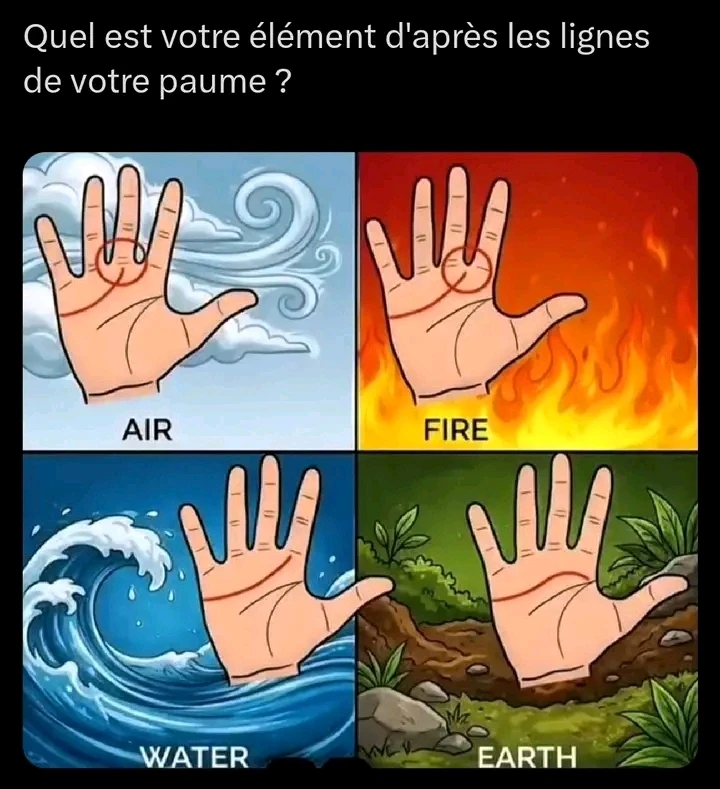 Quel est votre élément d'après les lignes de votre paume ?

AIR

FIRE

WATER

EARTH