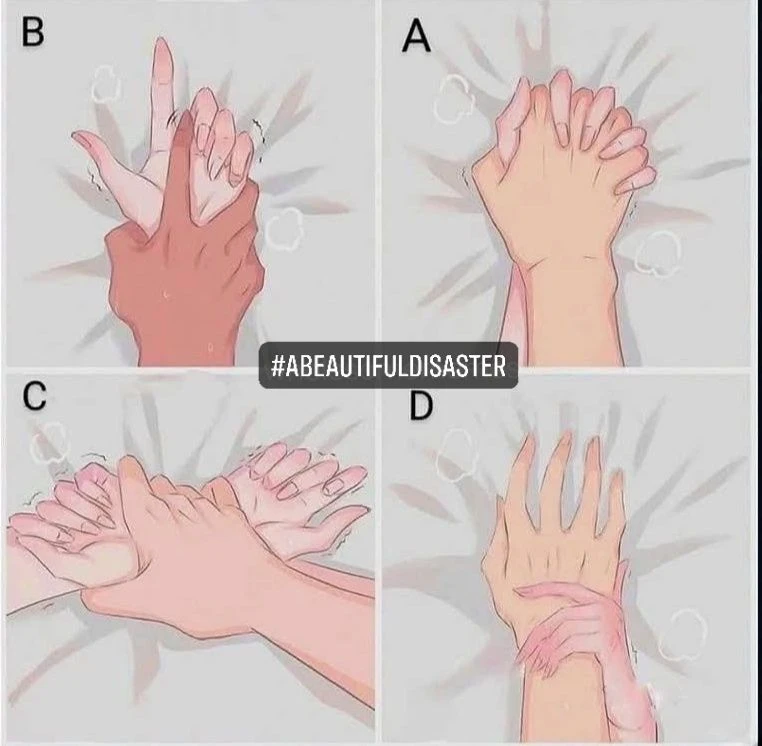 B

A

#ABEAUTIFULDISASTER

C

D