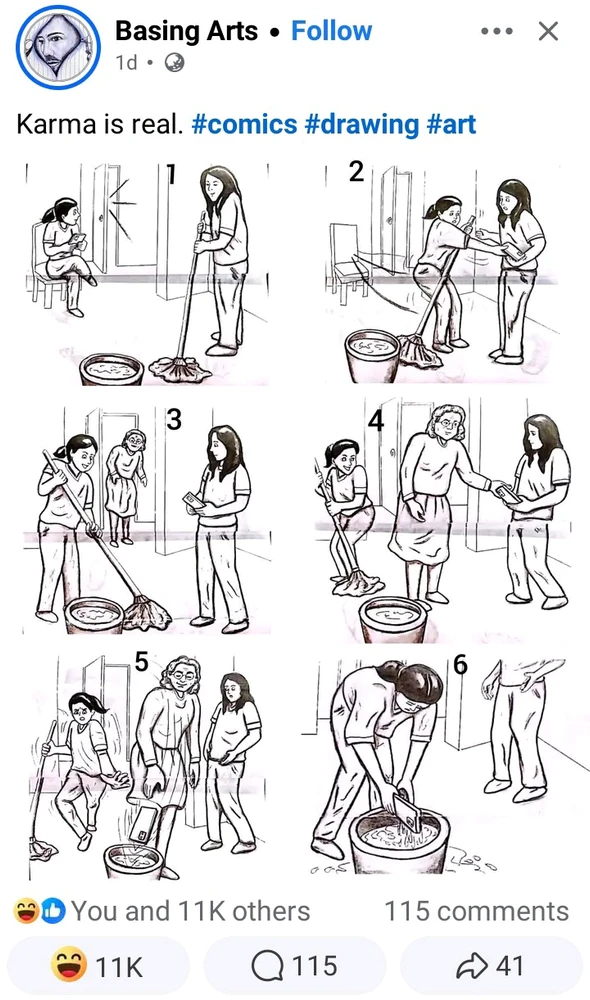 Basing Arts • Follow
1d •

Karma is real. #comics #drawing #art

1
2
3
4
5
6

You and 11K others
115 comments
11K
115
41